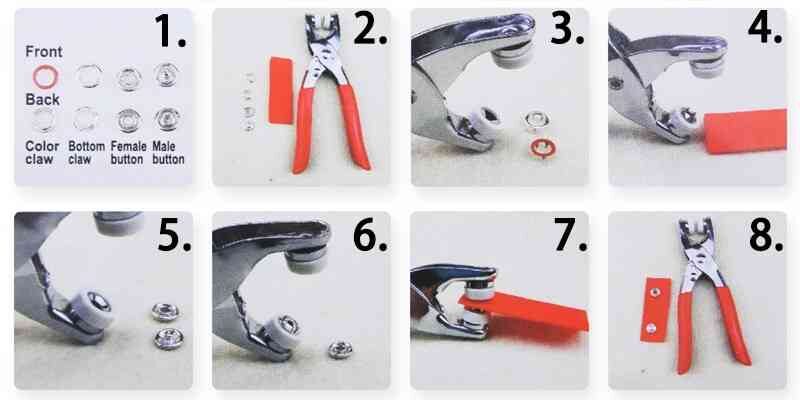 1.

Front

Back

Color claw

Bottom claw

Female button

Male button

2.

3.

4.

5.

6.

7.

8.