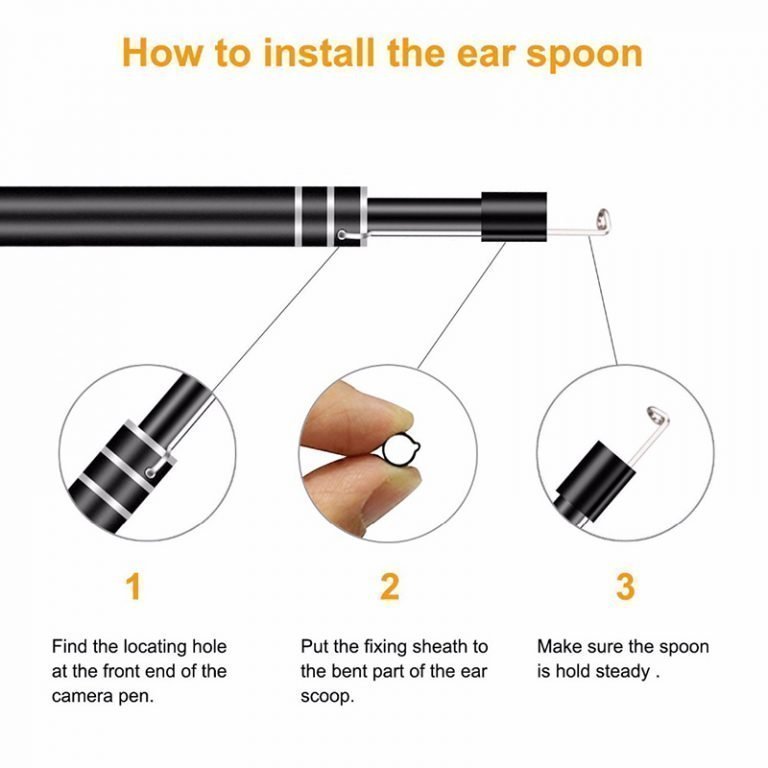 How to install the ear spoon

1

Find the locating hole at the front end of the camera pen.

2

Put the fixing sheath to the bent part of the ear scoop.

3

Make sure the spoon is hold steady .