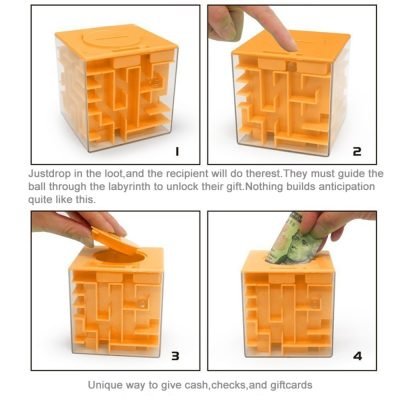 1

2

Justdrop in the loot,and the recipient will do therest.They must guide the ball through the labyrinth to unlock their gift.Nothing builds anticipation quite like this.

3

4

Unique way to give cash,checks,and giftcards