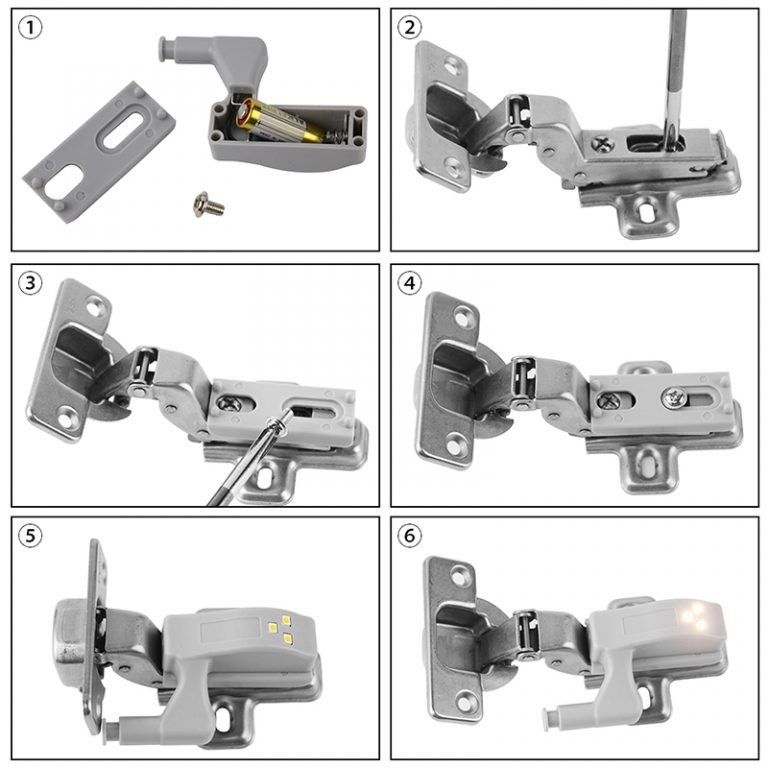 ①
②
③
④
⑤
⑥